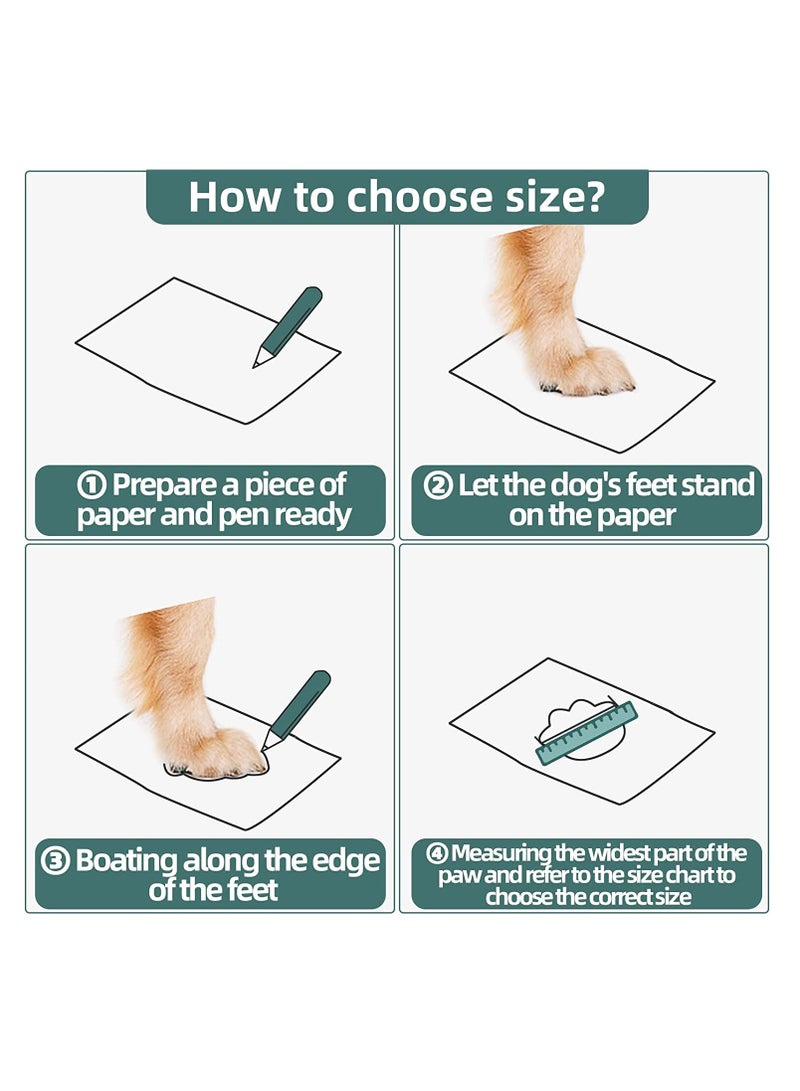 How to choose size?

① Prepare a piece of paper and pen ready

② Let the dog's feet stand on the paper

③ Boating along the edge of the feet

④ Measuring the widest part of the paw and refer to the size chart to choose the correct size